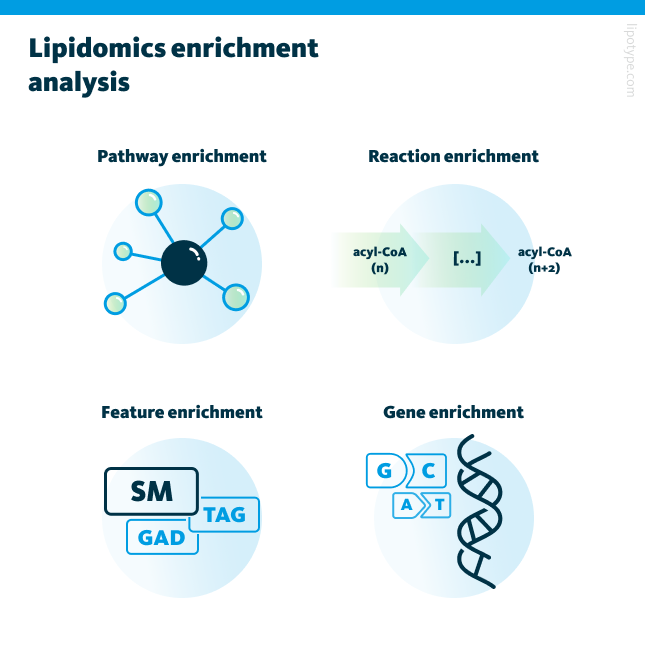 Lipidomics enrichment analysis

lipotype.com

Pathway enrichment

Reaction enrichment

acyl-CoA (n)

[...]

acyl-CoA (n+2)

Feature enrichment

SM

TAG

GAD

Gene enrichment

G

C

A

T