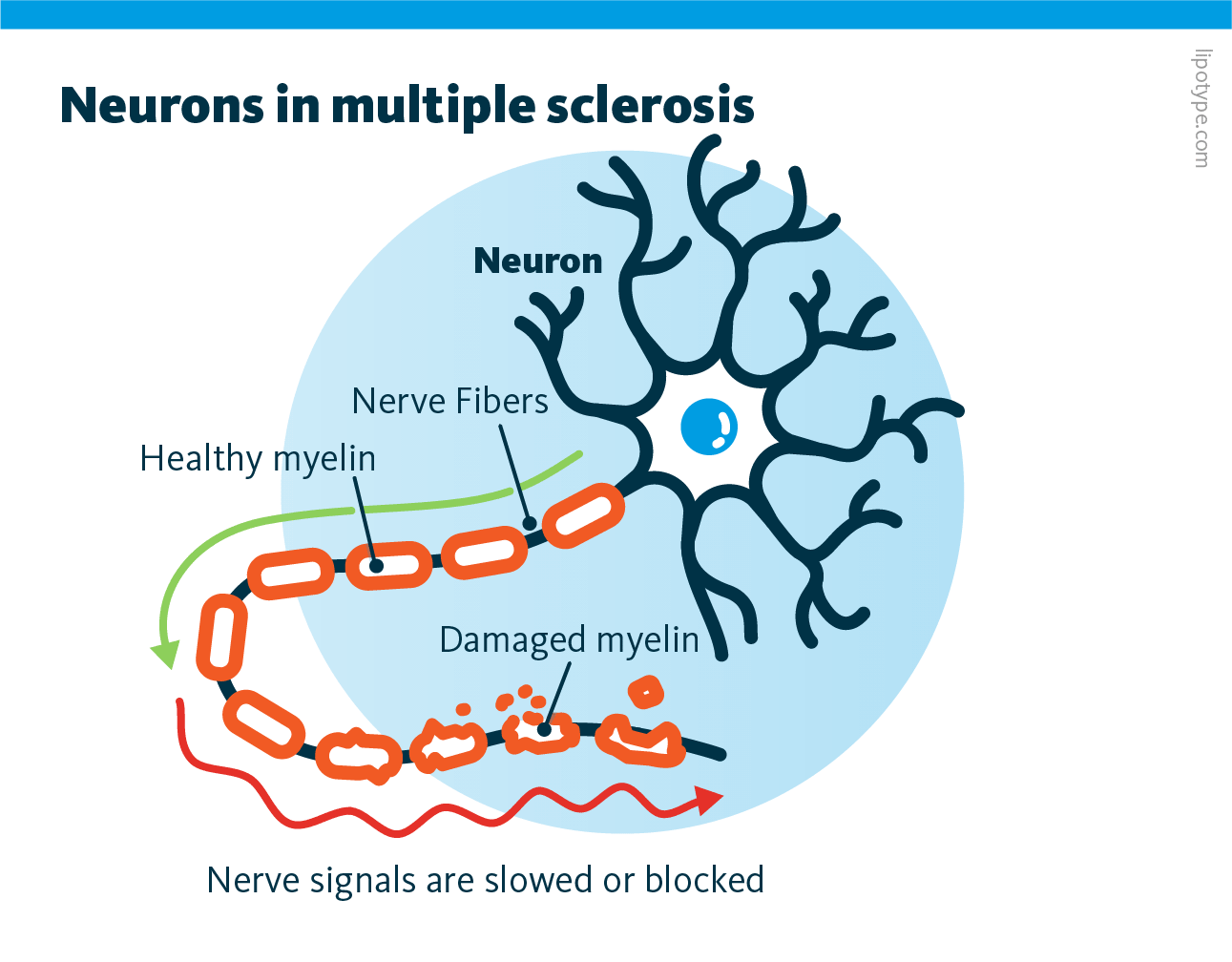 Neurons in multiple sclerosis

lipotype.com

Neuron

Nerve Fibers

Healthy myelin

Damaged myelin

Nerve signals are slowed or blocked