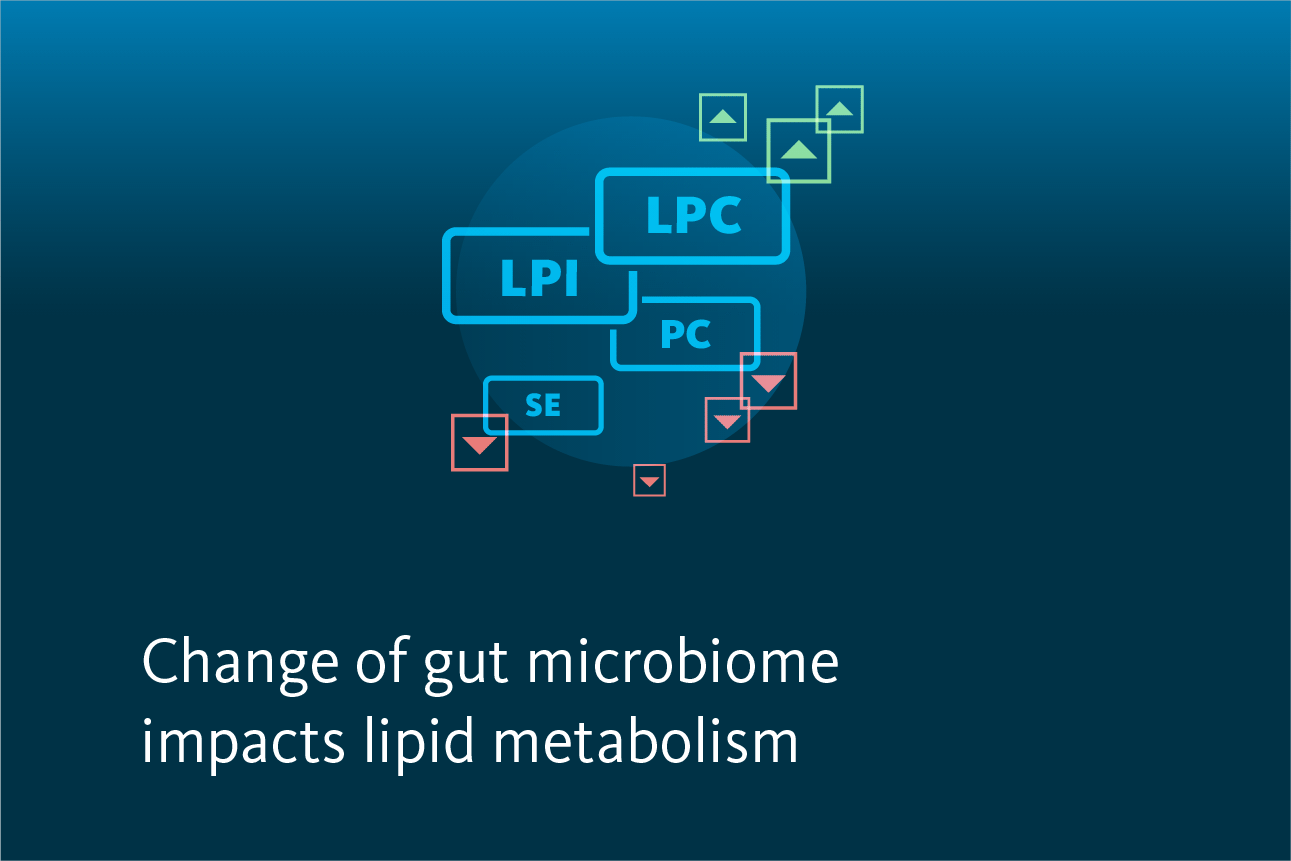 LPC

LPI

PC

SE

Change of gut microbiome impacts lipid metabolism