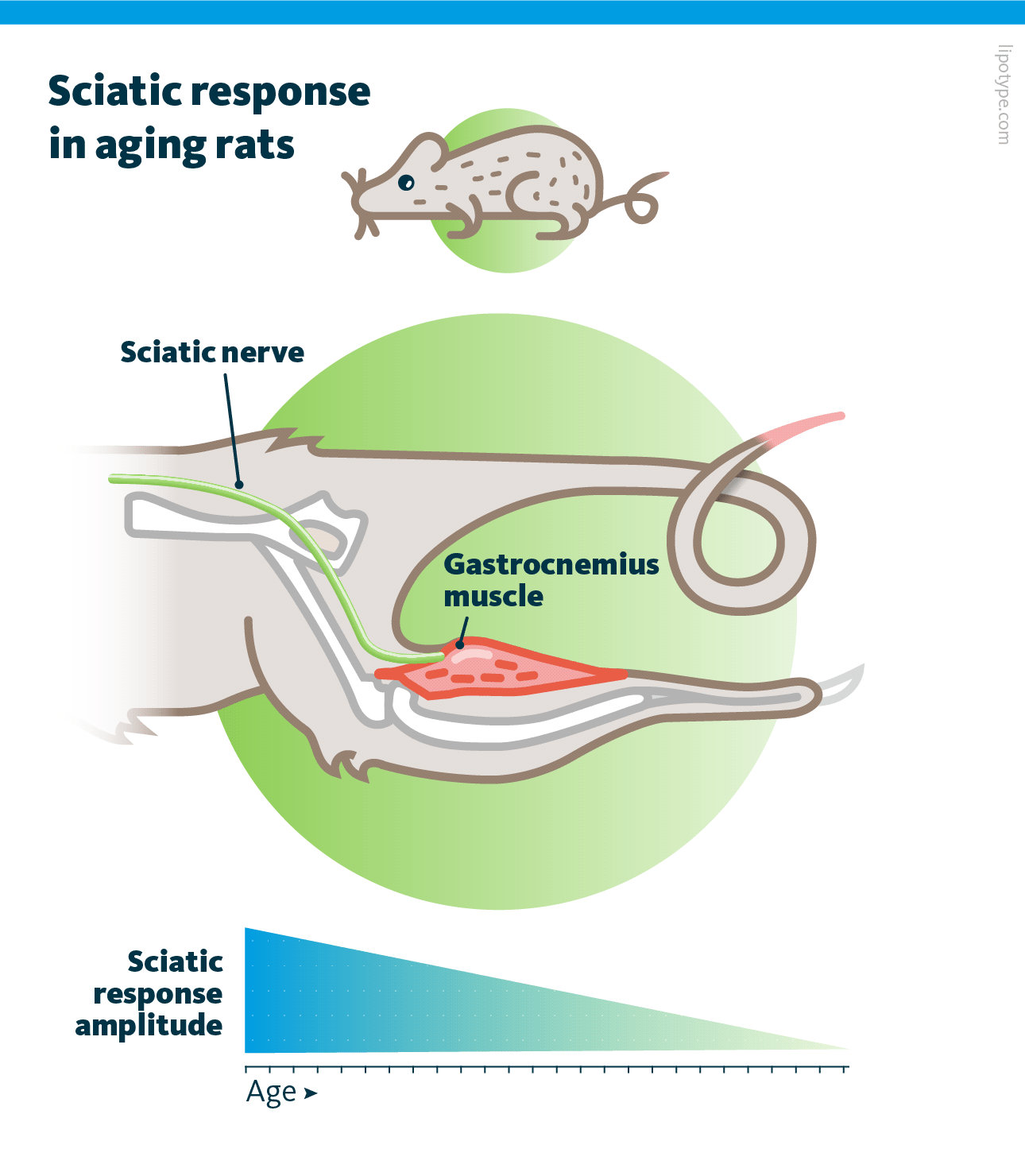 Sciatic response in aging rats

lipotype.com

Sciatic nerve

Gastrocnemius muscle

Sciatic response amplitude

Age ➤