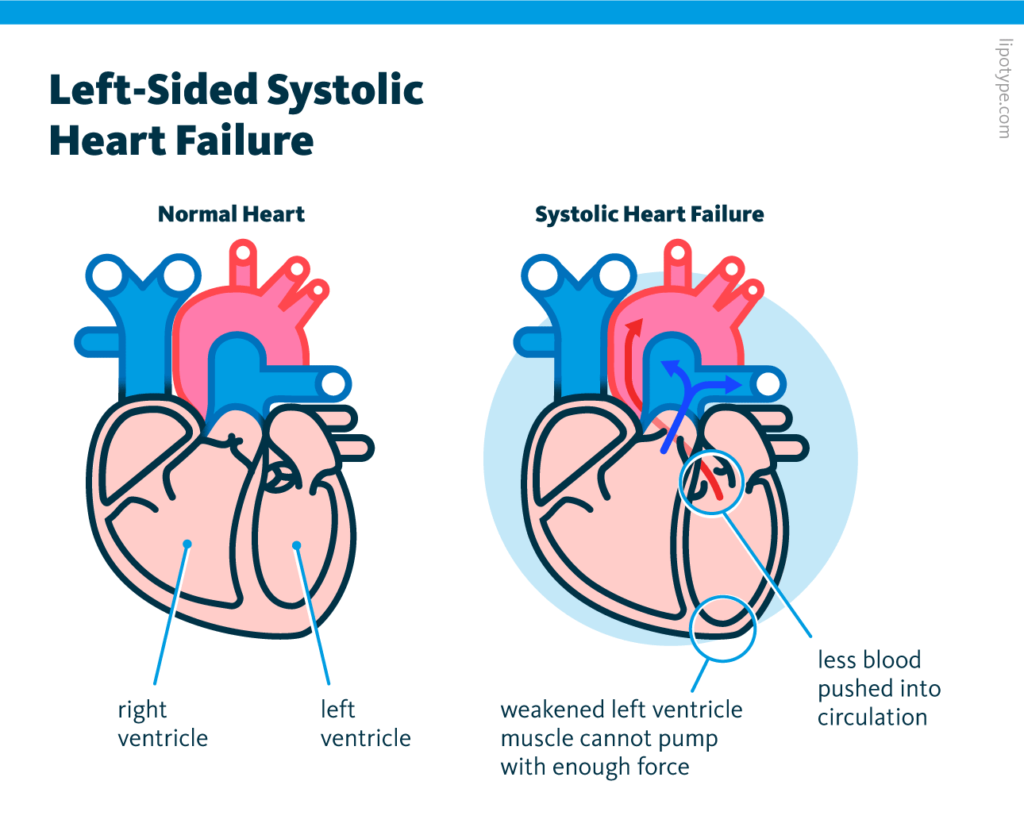 Left-Sided Systolic Heart Failure

lipotype.com

Normal Heart

right ventricle

left ventricle

Systolic Heart Failure

weakened left ventricle muscle cannot pump with enough force

less blood pushed into circulation