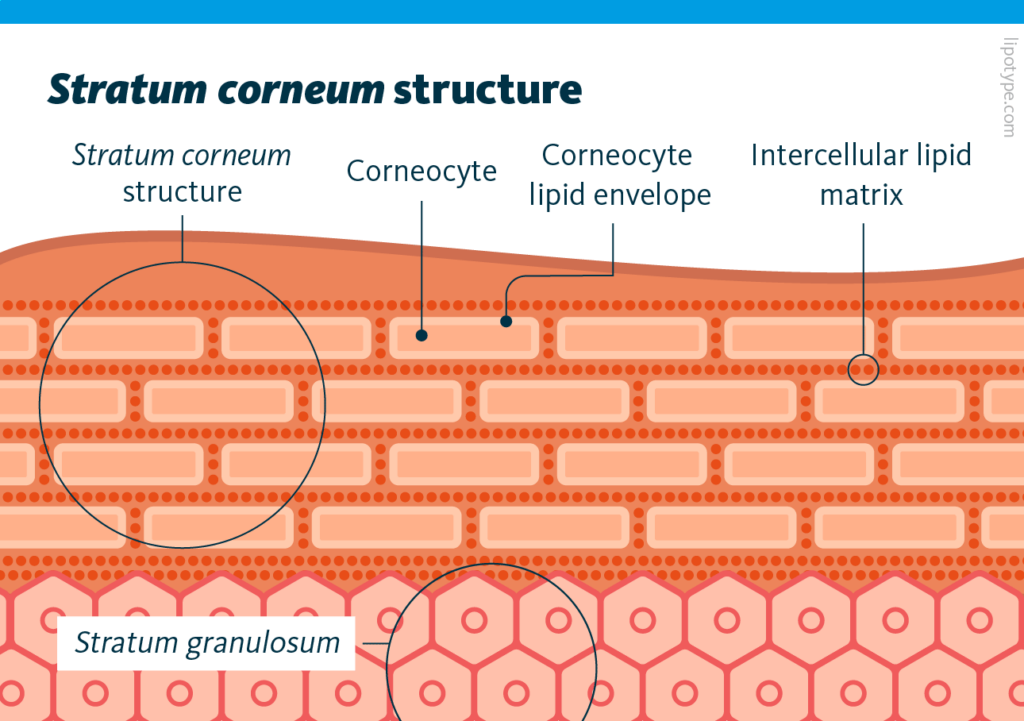 Stratum corneum structure

lipotype.com

Stratum corneum structure

Corneocyte

Corneocyte lipid envelope

Intercellular lipid matrix

Stratum granulosum